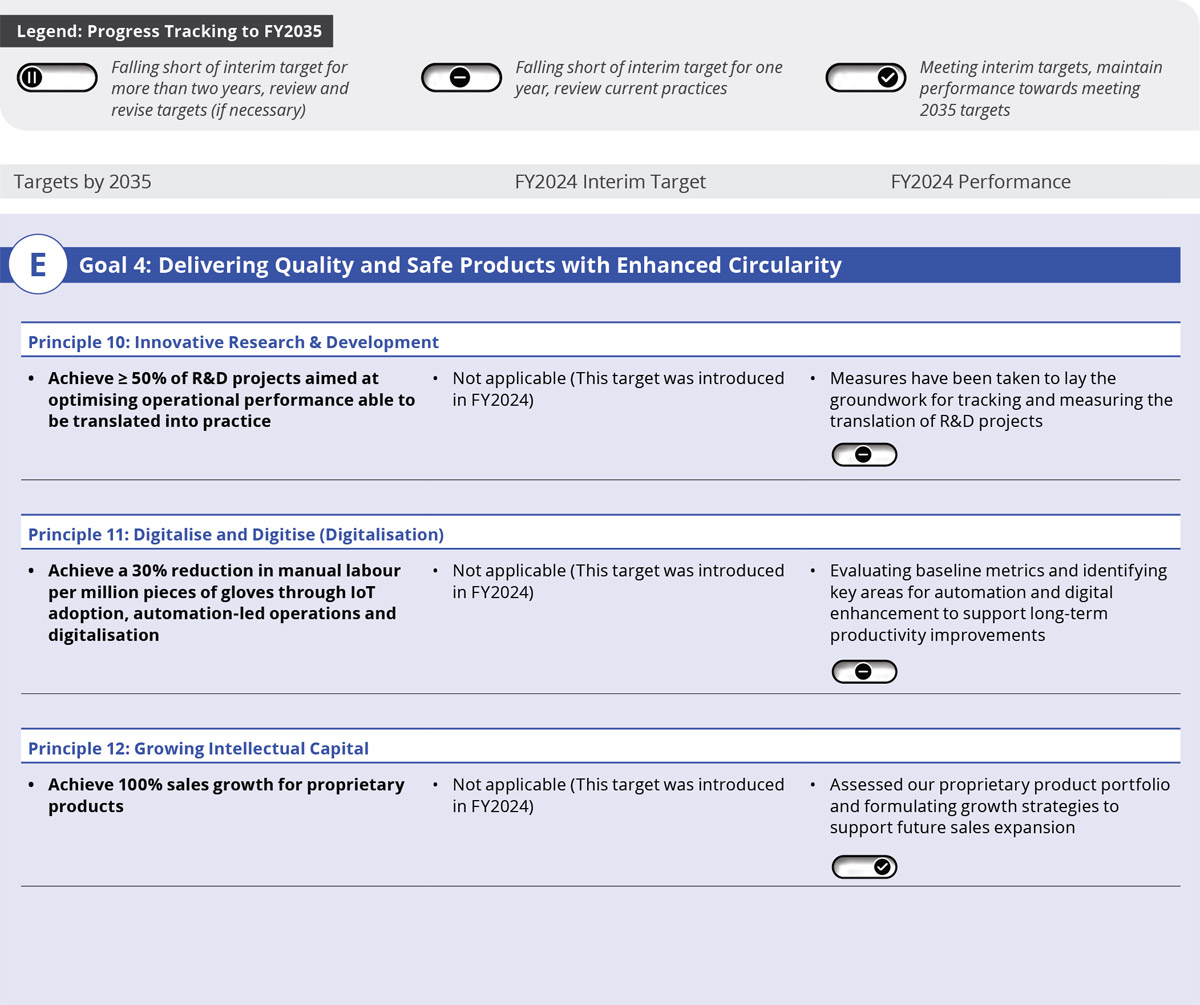 Legend: Progress Tracking to FY2035

Falling short of interim target for more than two years, review and revise targets (if necessary)

Falling short of interim target for one year, review current practices

Meeting interim targets, maintain performance towards meeting 2035 targets

| Targets by 2035 | FY2024 Interim Target | FY2024 Performance |
|---|---|---|

E Goal 4: Delivering Quality and Safe Products with Enhanced Circularity

Principle 10: Innovative Research & Development

| | | |
|---|---|---|
| • Achieve ≥ 50% of R&D projects aimed at optimising operational performance able to be translated into practice | • Not applicable (This target was introduced in FY2024) | • Measures have been taken to lay the groundwork for tracking and measuring the translation of R&D projects |

Principle 11: Digitalise and Digitise (Digitalisation)

| | | |
|---|---|---|
| • Achieve a 30% reduction in manual labour per million pieces of gloves through IoT adoption, automation-led operations and digitalisation | • Not applicable (This target was introduced in FY2024) | • Evaluating baseline metrics and identifying key areas for automation and digital enhancement to support long-term productivity improvements |

Principle 12: Growing Intellectual Capital

| | | |
|---|---|---|
| • Achieve 100% sales growth for proprietary products | • Not applicable (This target was introduced in FY2024) | • Assessed our proprietary product portfolio and formulating growth strategies to support future sales expansion |